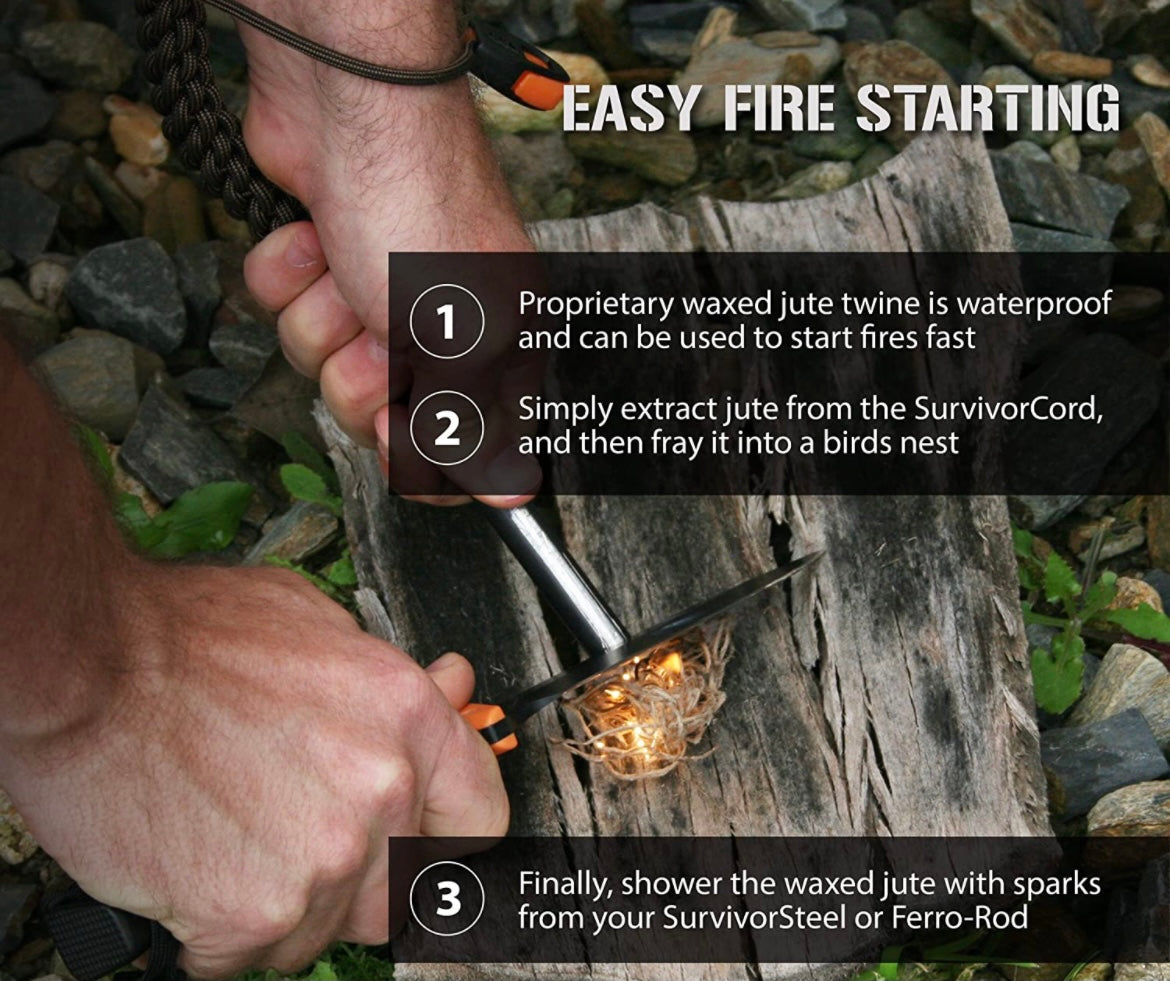 EASY FIRE STARTING

1 Proprietary waxed jute twine is waterproof and can be used to start fires fast

2 Simply extract jute from the SurvivorCord, and then fray it into a birds nest

3 Finally, shower the waxed jute with sparks from your SurvivorSteel or Ferro-Rod